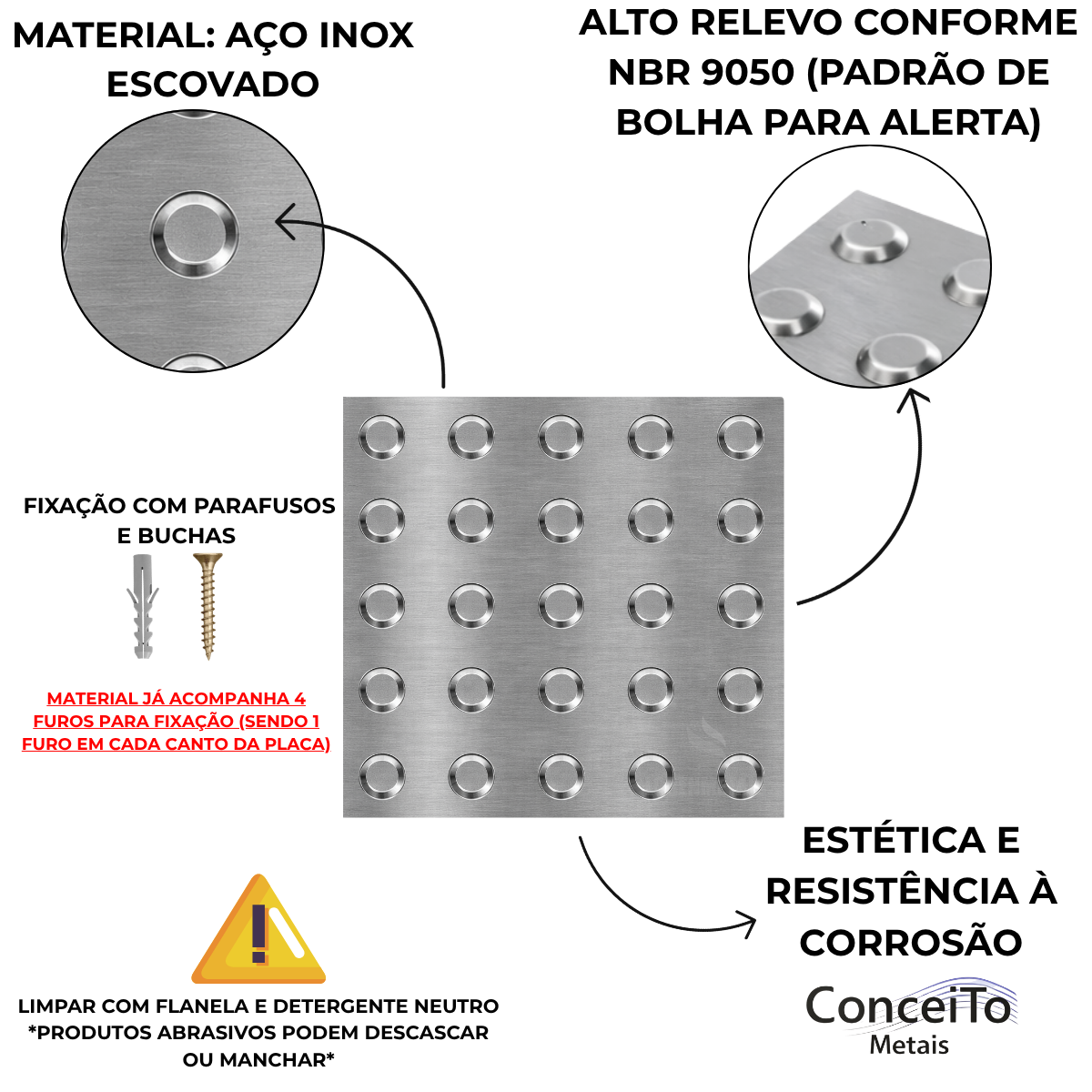 MATERIAL: AÇO INOX ESCOVADO

ALTO RELEVO CONFORME NBR 9050 (PADRÃO DE BOLHA PARA ALERTA)

FIXAÇÃO COM PARAFUSOS E BUCHAS

MATERIAL JÁ ACOMPANHA 4 FUROS PARA FIXAÇÃO (SENDO 1 FURO EM CADA CANTO DA PLACA)

ESTÉTICA E RESISTÊNCIA À CORROSÃO

LIMPAR COM FLANELA E DETERGENTE NEUTRO
*PRODUTOS ABRASIVOS PODEM DESCASCAR OU MANCHAR*

ConceiTo
Metais